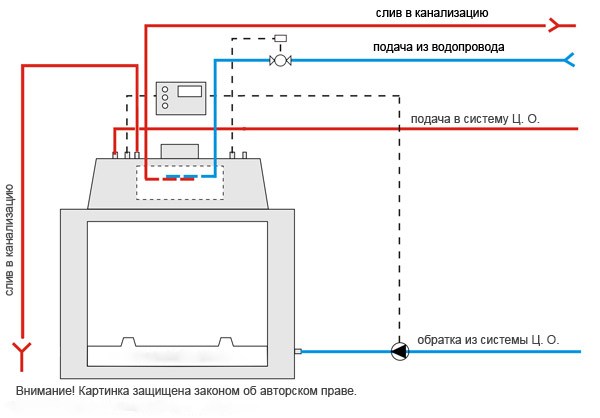 слив в канализацию

подача из водопровода

подача в систему Ц. О.

слив в канализацию

обратка из системы Ц. О.

Внимание! Картинка защищена законом об авторском праве.